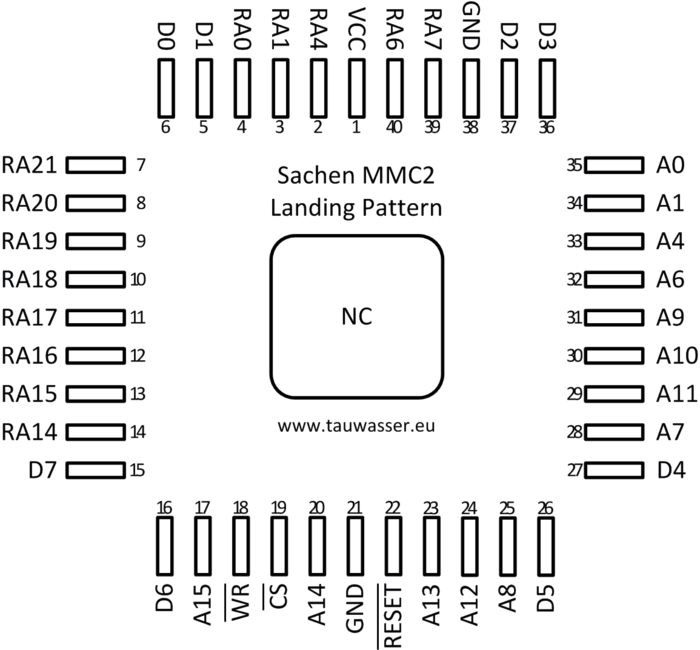 D0 D1 RA0 RA1 RA4 VCC RA6 RA7 GND D2 D3
6 5 4 3 2 1 40 39 38 37 36

RA21 7
RA20 8
RA19 9
RA18 10
RA17 11
RA16 12
RA15 13
RA14 14
D7 15

Sachen MMC2
Landing Pattern

NC

www.tauwasser.eu

35 A0
34 A1
33 A4
32 A6
31 A9
30 A10
29 A11
28 A7
27 D4

16 17 18 19 20 21 22 23 24 25 26
D6 A15 $\overline{WR}$ $\overline{CS}$ A14 GND $\overline{RESET}$ A13 A12 A8 D5